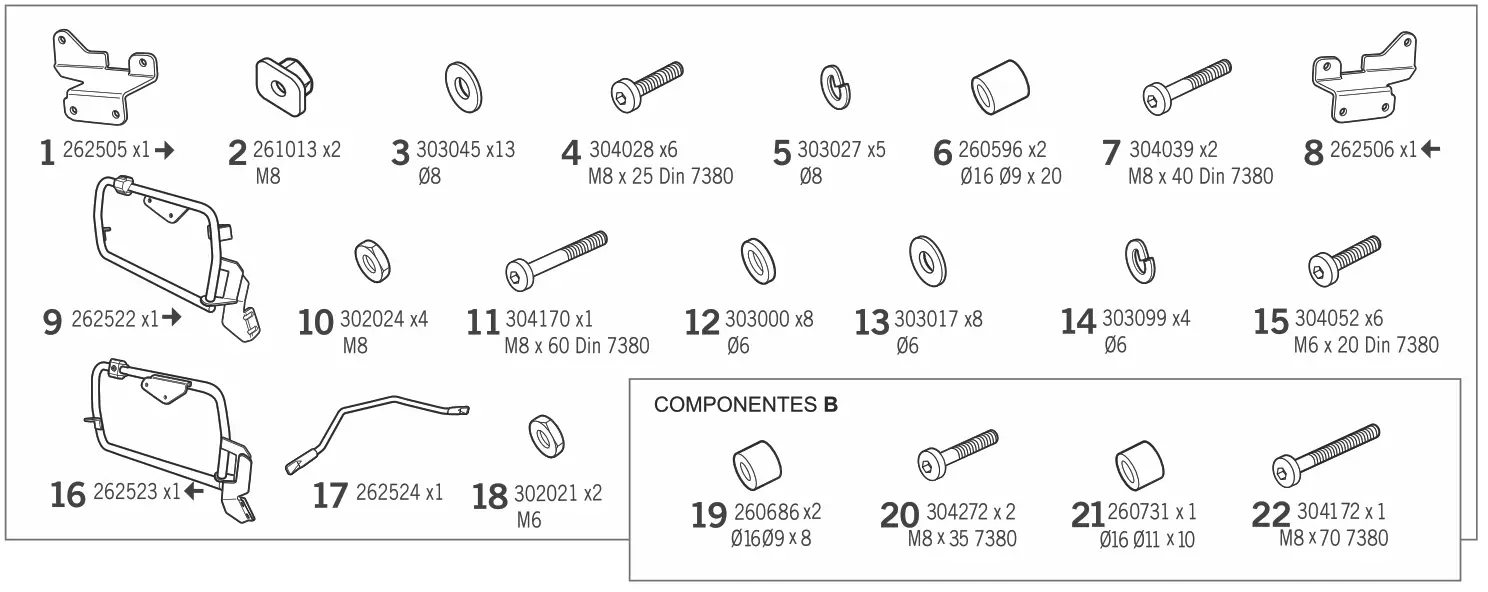 1 262505 x1 →

2 261013 x2
M8

3 303045 x13
Ø8

4 304028 x6
M8 x 25 Din 7380

5 303027 x5
Ø8

6 260596 x2
Ø16 Ø9 x 20

7 304039 x2
M8 x 40 Din 7380

8 262506 x1 ←

9 262522 x1 →

10 302024 x4
M8

11 304170 x1
M8 x 60 Din 7380

12 303000 x8
Ø6

13 303017 x8
Ø6

14 303099 x4
Ø6

15 304052 x6
M6 x 20 Din 7380

16 262523 x1 ←

17 262524 x1

18 302021 x2
M6

COMPONENTES B

19 260686 x2
Ø16Ø9 x 8

20 304272 x 2
M8 x 35 7380

21 260731 x 1
Ø16 Ø11 x 10

22 304172 x 1
M8 x 70 7380