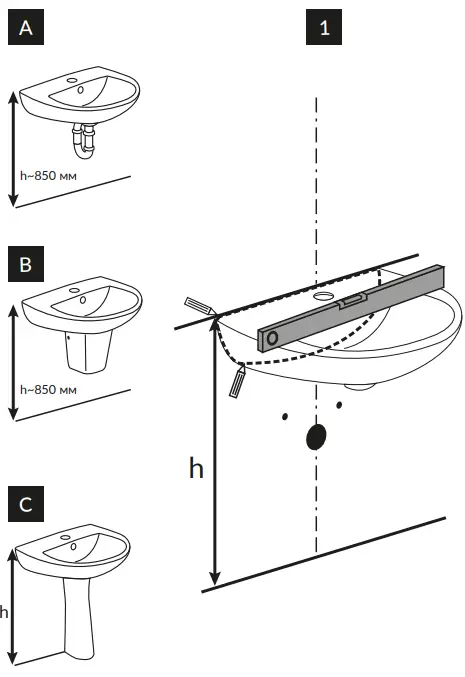 A

h~850 мм

B

h~850 мм

C

h

1

h