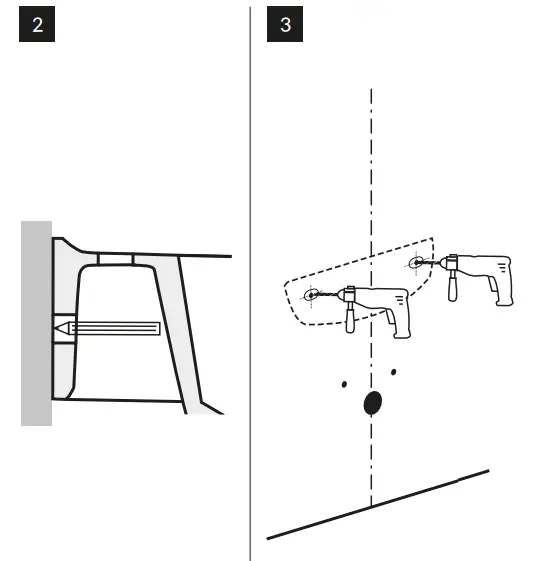 2

3