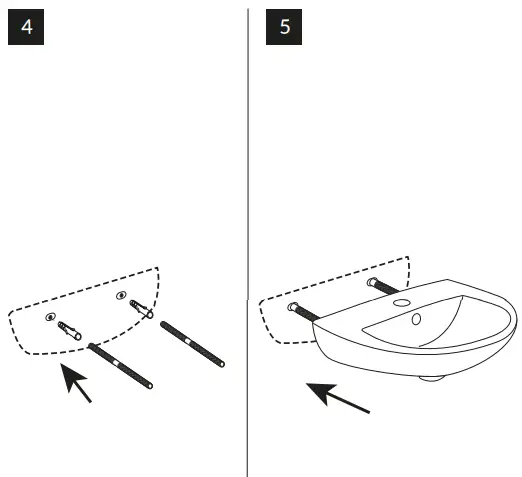 4

5