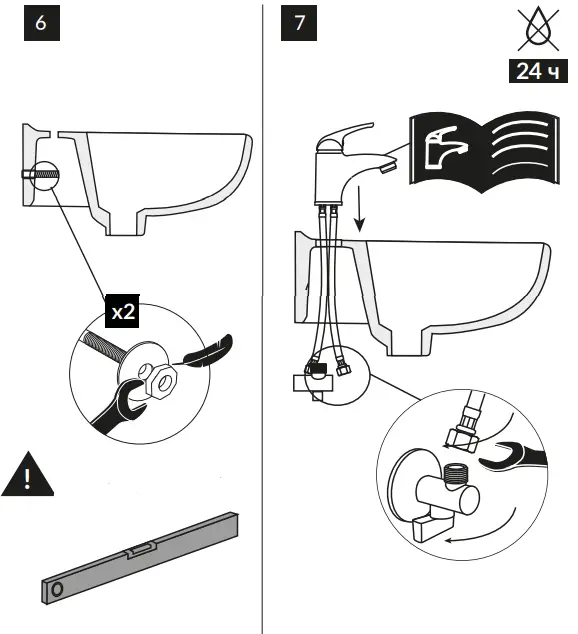 6

x2

!

7

24 ч