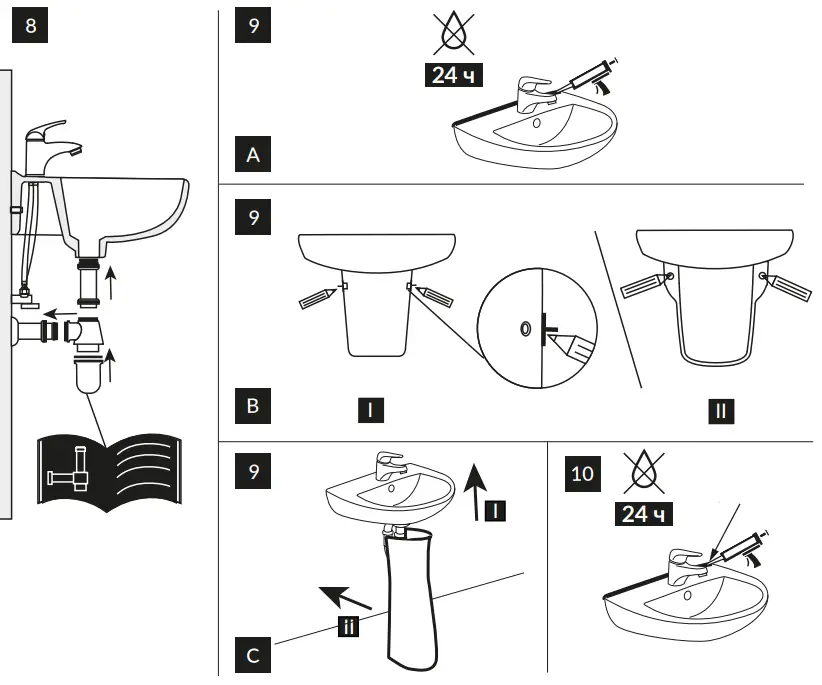 8

9

24 ч

A

9

B

I

II

9

I

II

C

10

24 ч