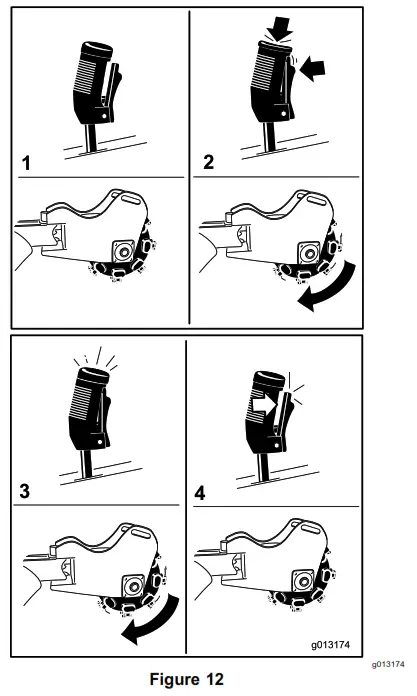 1

2

3

4

g013174

g013174

Figure 12