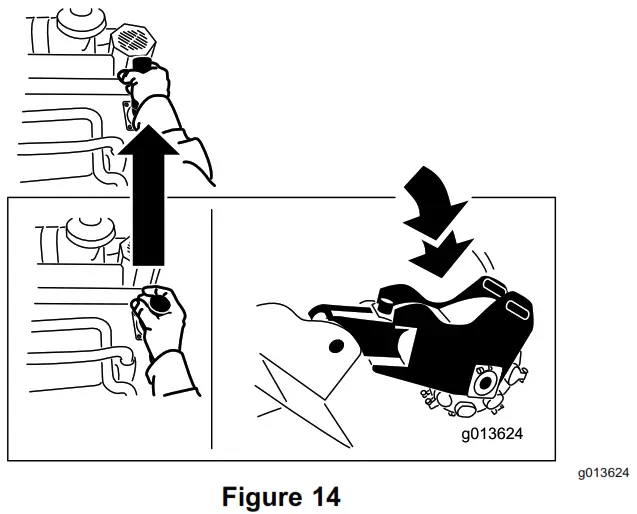 g013624

g013624

Figure 14