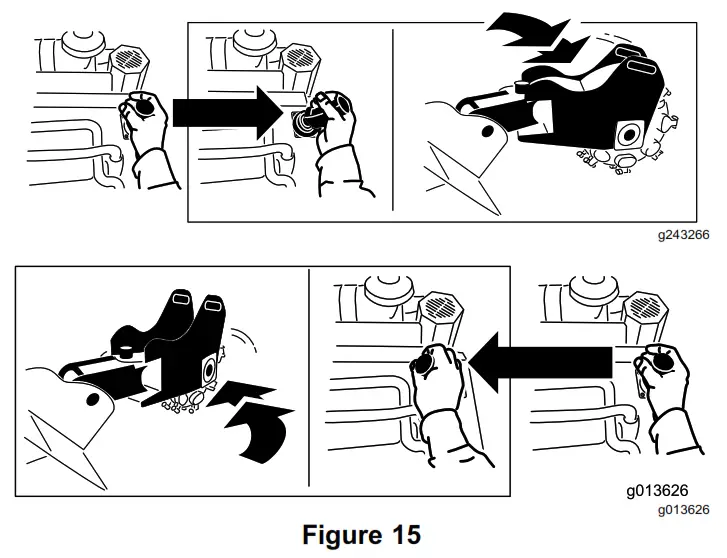 g243266

g013626
g013626

Figure 15