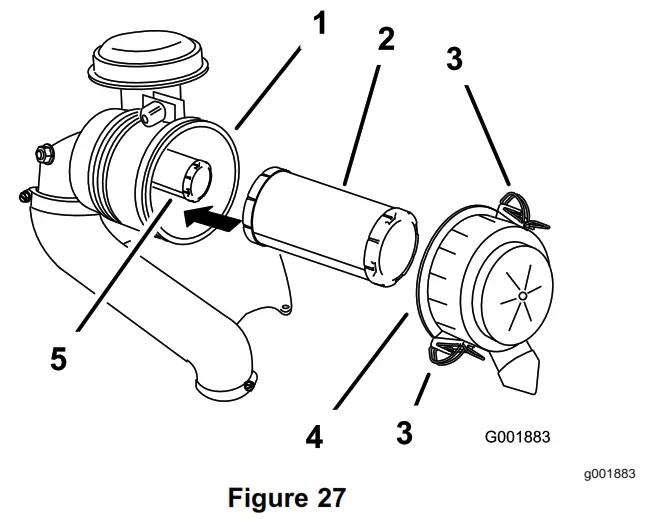 1
2
3
5
4
3
G001883
g001883
Figure 27