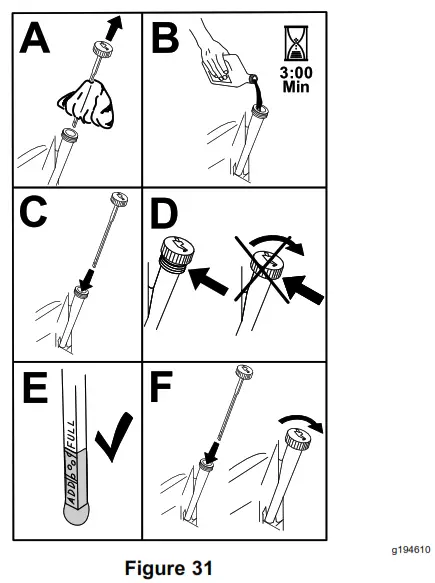 A

B

3:00 Min

C

D

E

FULL

ADD

F

g194610

Figure 31