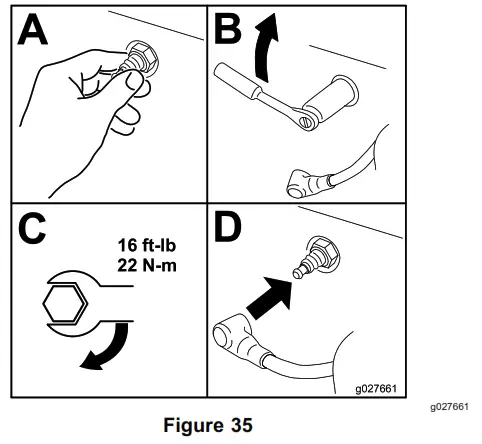 A

B

C

16 ft-lb
22 N-m

D

g027661

g027661

Figure 35