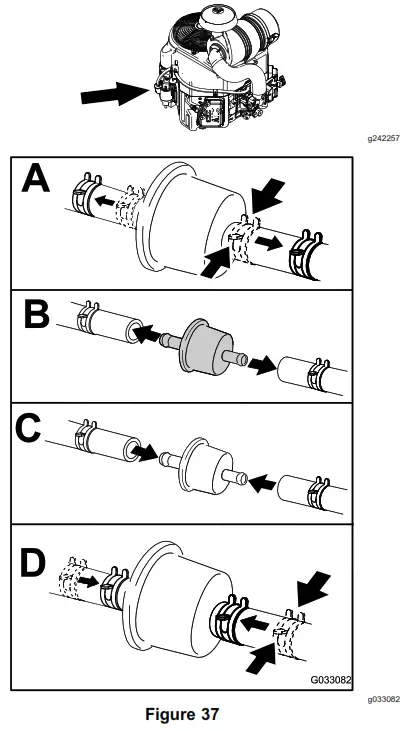 g242257

A

B

C

D

G033082

g033082

Figure 37