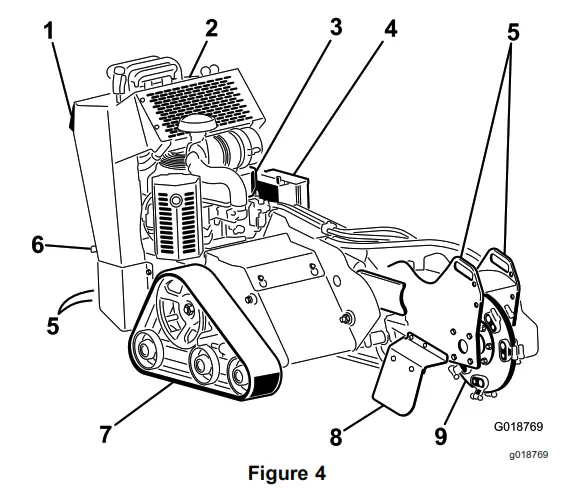 1
2
3
4
5
6
5
7
8
9
G018769
g018769
Figure 4