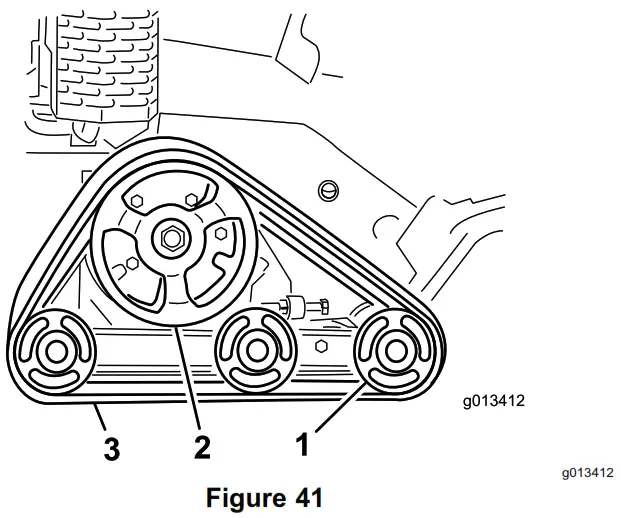 g013412

3
2
1

g013412

Figure 41