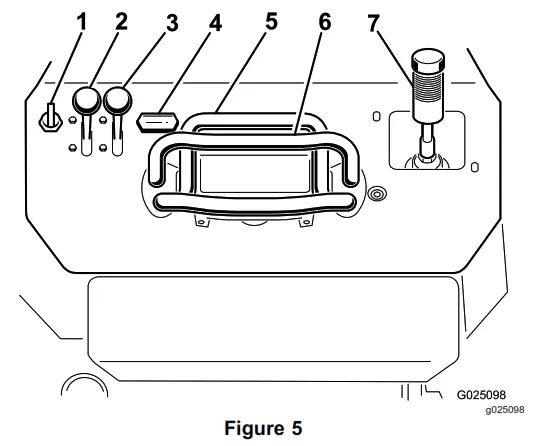 1 2 3 4 5 6 7

G025098
g025098

Figure 5