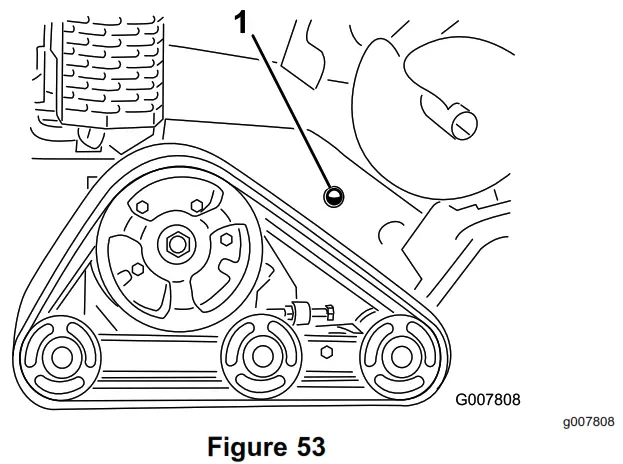 1

G007808

g007808

Figure 53