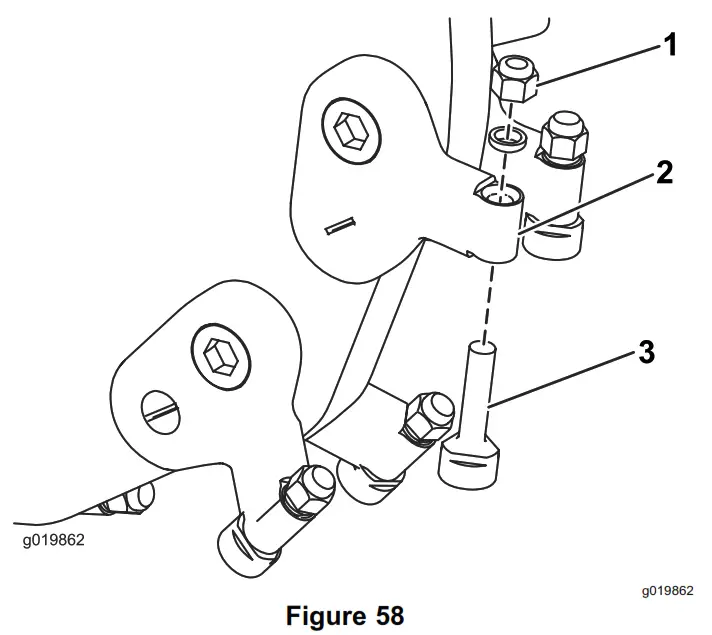 1
2
3
g019862
g019862
Figure 58