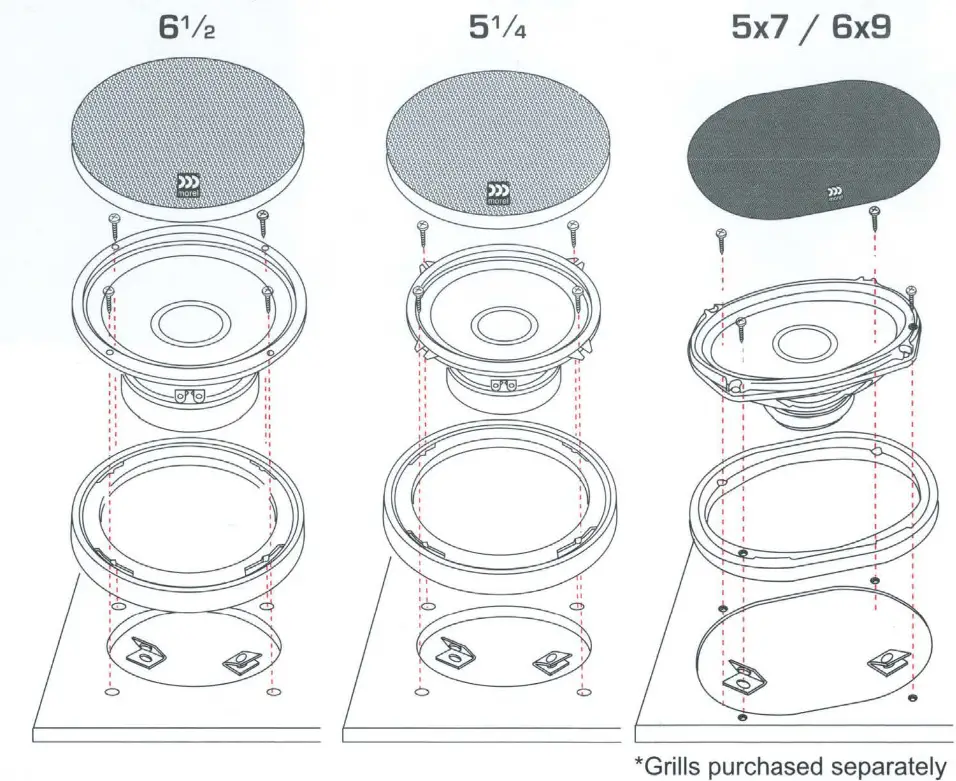 $6\frac{1}{2}$

$5\frac{1}{4}$

5x7 / 6x9

morel

morel

morel

*Grills purchased separately