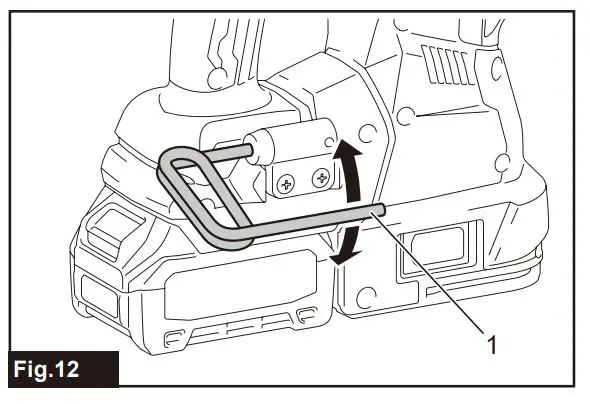 1

Fig.12