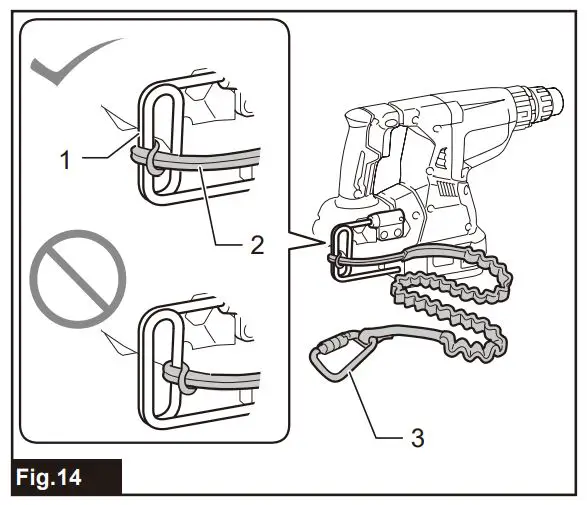 1
2
3
Fig.14