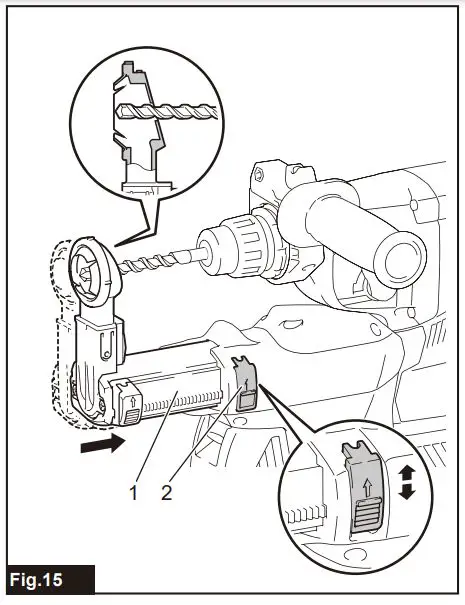 1
2
Fig.15