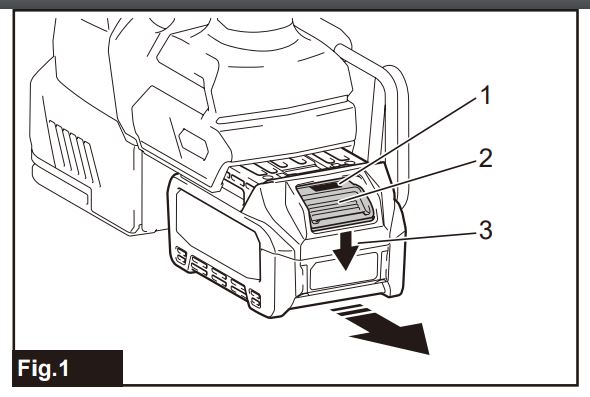 1
2
3
Fig.1