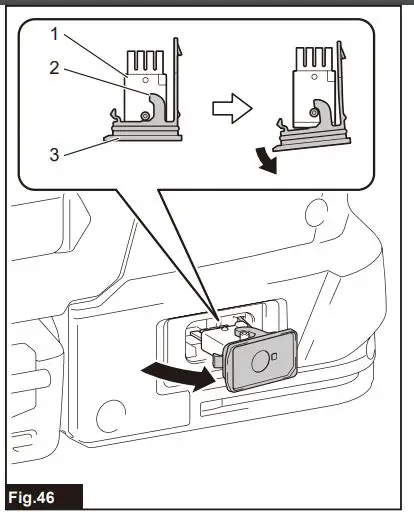 1
2
3
Fig.46