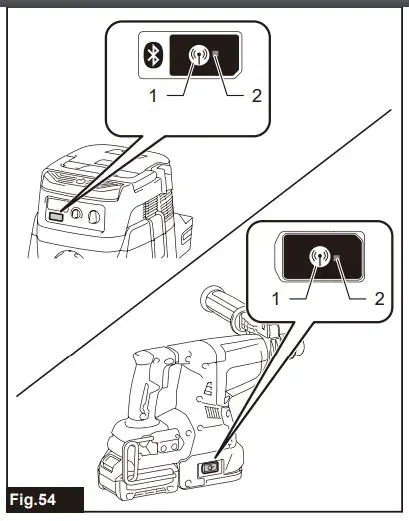 1 2
1 2
Fig.54