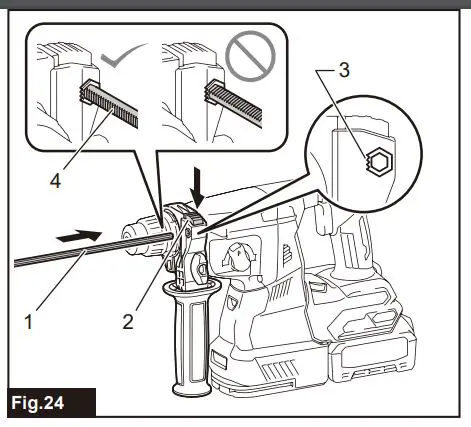 3
4
1
2
Fig.24