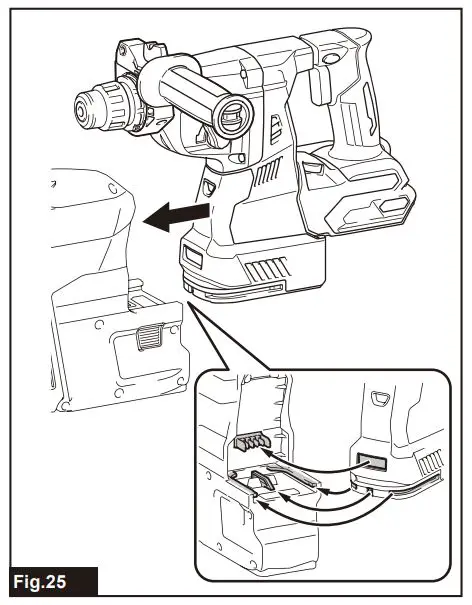 Fig.25