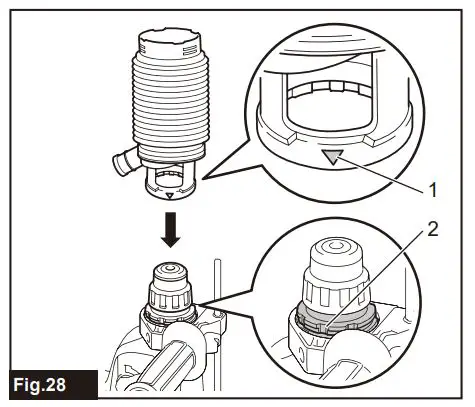 1
2
Fig.28