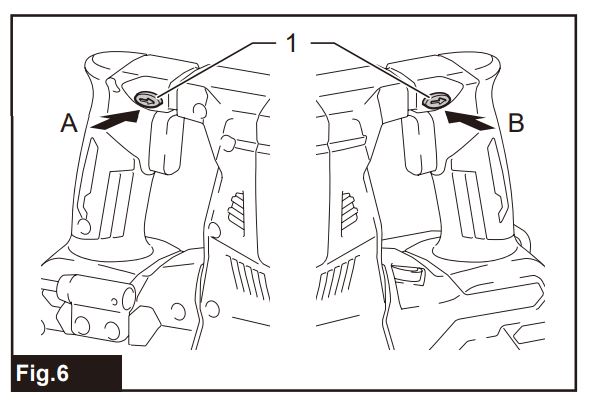 1

A

B

Fig.6