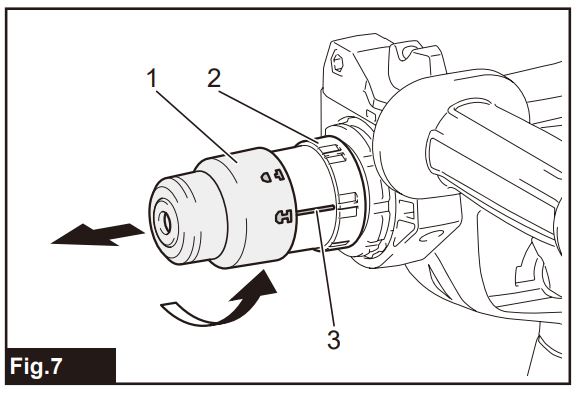 1
2
3
Fig.7