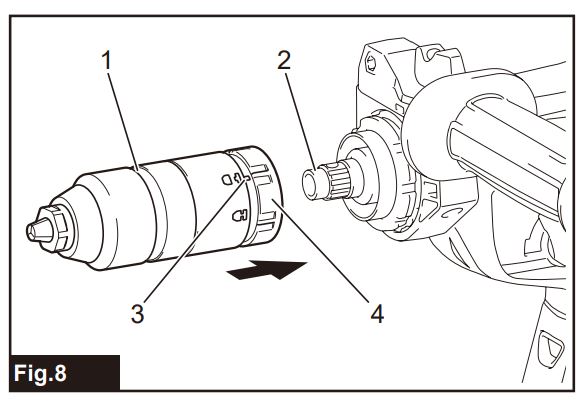 1
2
3
4
Fig.8