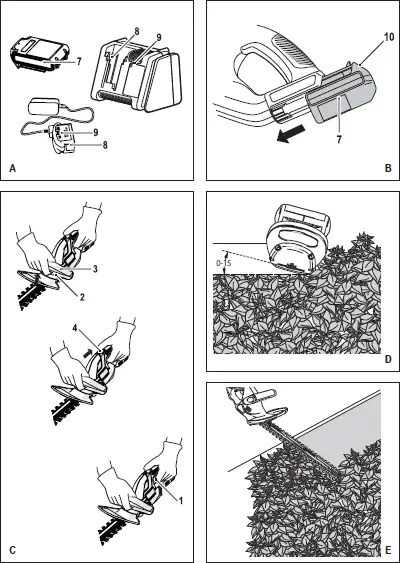 7
8
9
9
8
A

10
7
B

3
2
4
1
C

0-15
D

E