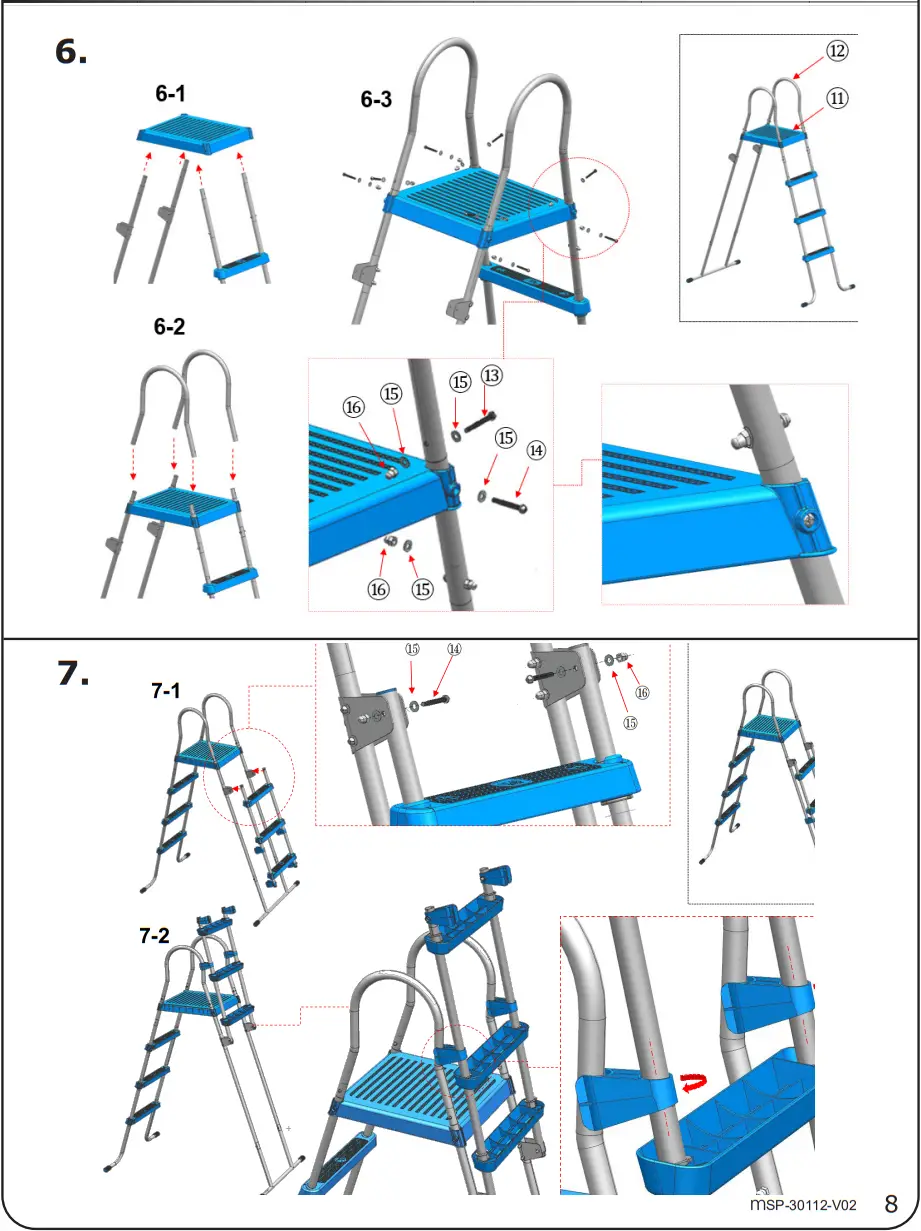 6.

6-1

6-3

⑫

⑪

6-2

⑯ ⑮ ⑮ ⑬

⑮ ⑭

⑯ ⑮

7.

7-1

⑮ ⑭

⑯

⑮

7-2

MSP-30112-V02 8