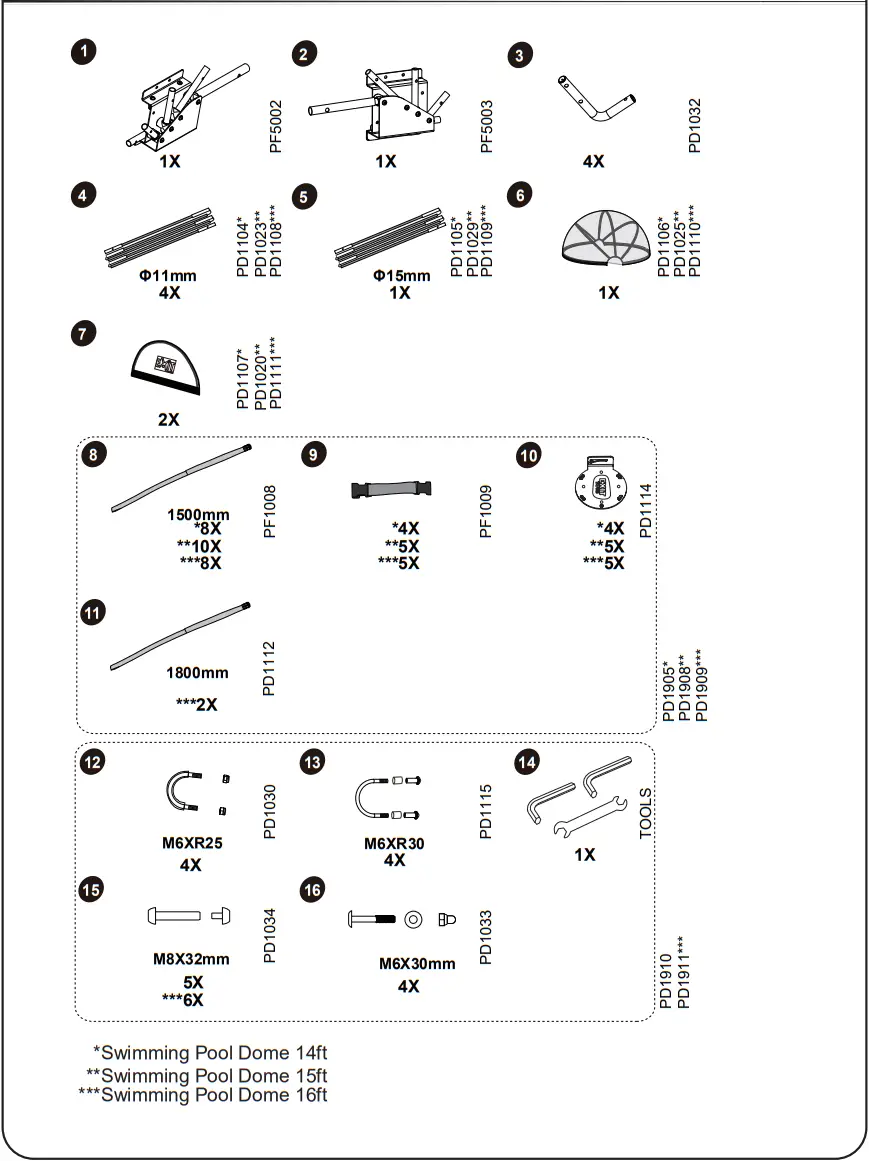 1
1X
PF5002

2
1X
PF5003

3
4X
PD1032

4
Φ11mm
4X
PD1104*
PD1023**
PD1108***

5
Φ15mm
1X
PD1105*
PD1029**
PD1109***

6
1X
PD1106*
PD1025**
PD1110***

7
2X
PD1107*
PD1020**
PD1111***

8
1500mm
*8X
**10X
***8X
PF1008

9
*4X
**5X
***5X
PF1009

10
*4X
**5X
***5X
PD1114

11
1800mm
***2X
PD1112

PD1905*
PD1908**
PD1909***

12
M6XR25
4X
PD1030

13
M6XR30
4X
PD1115

14
1X
TOOLS

15
M8X32mm
5X
***6X
PD1034

16
M6X30mm
4X
PD1033

PD1910
PD1911***

*Swimming Pool Dome 14ft
**Swimming Pool Dome 15ft
***Swimming Pool Dome 16ft