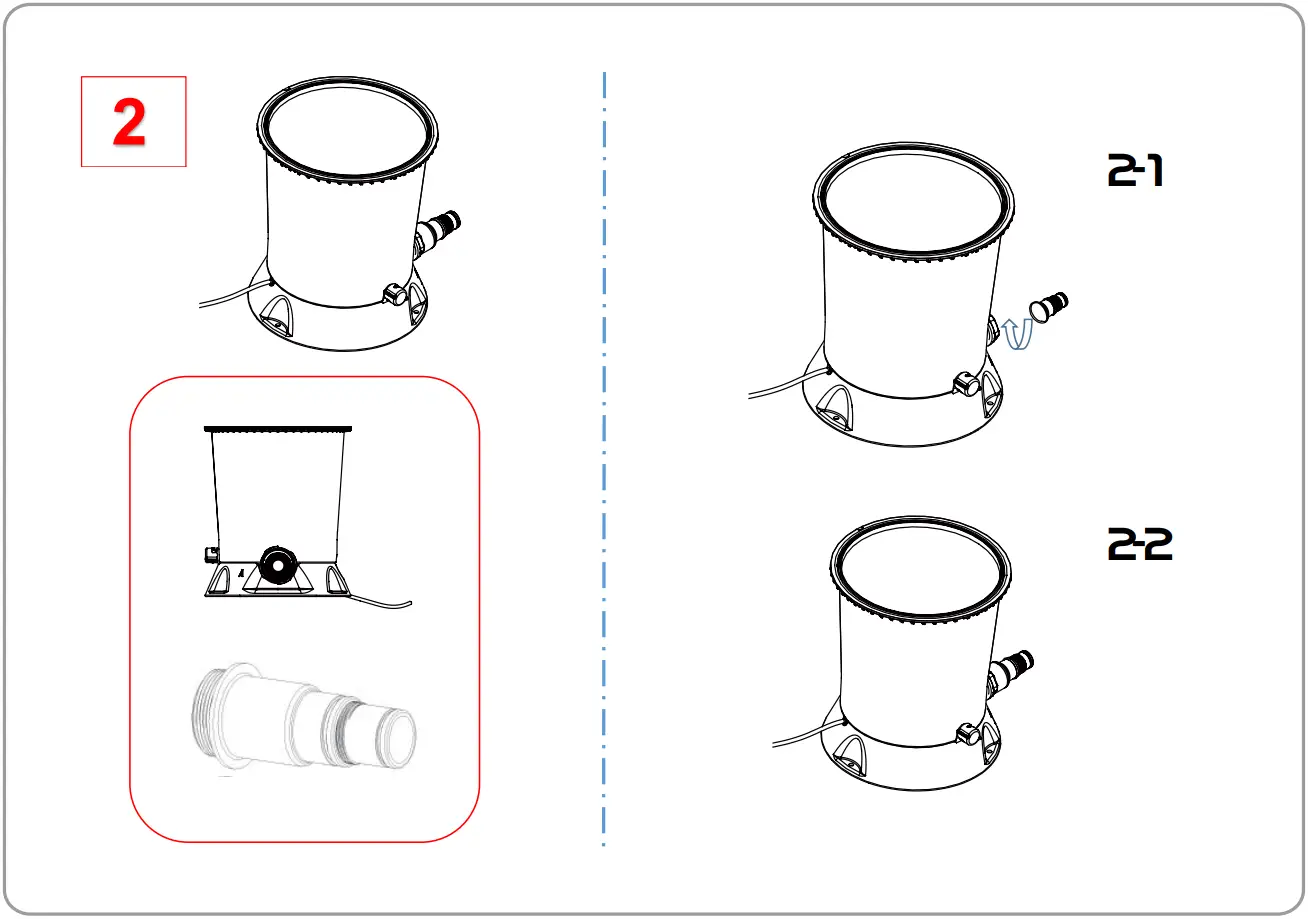 2

2-1

2-2