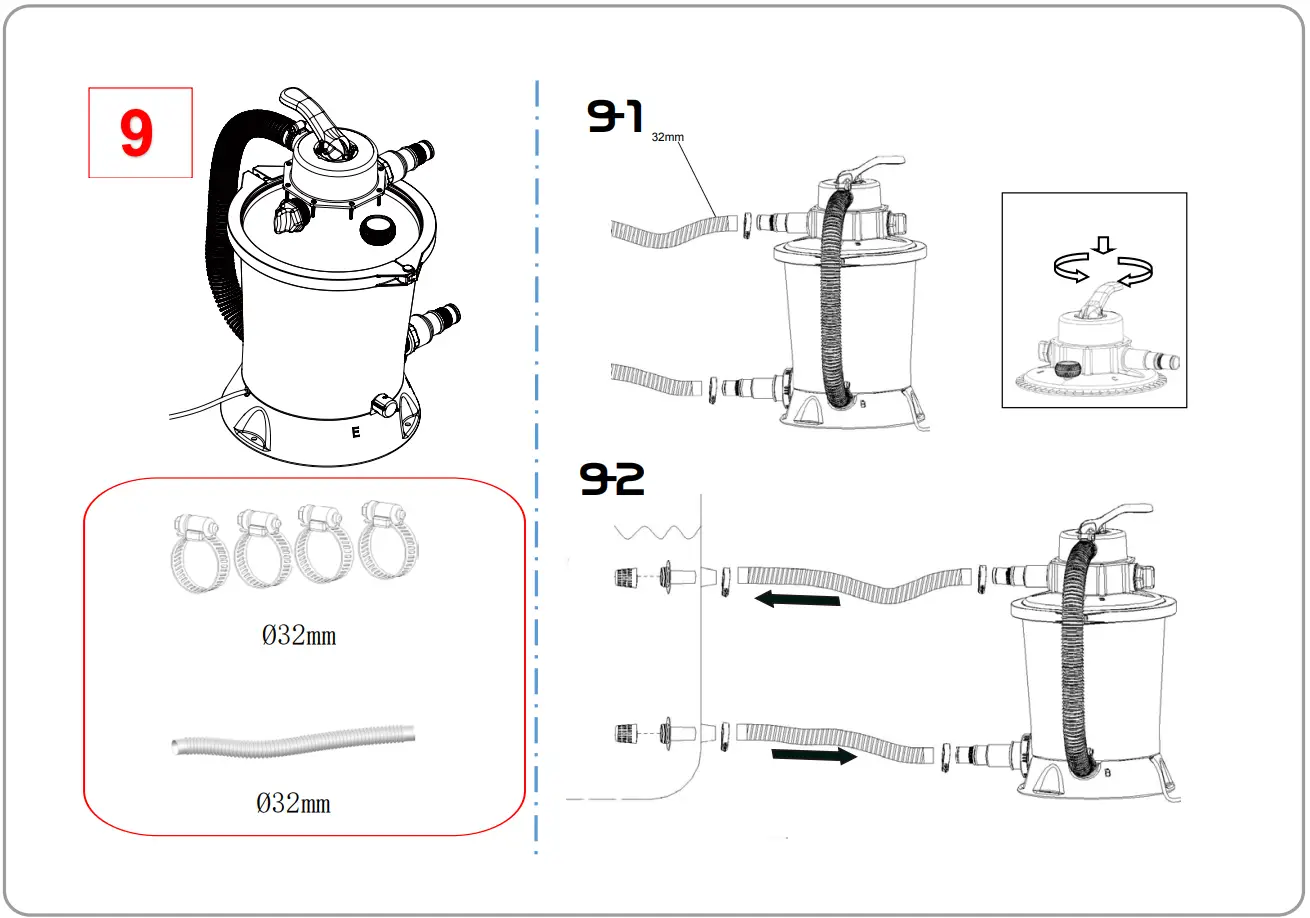 9

E

Ø32mm

Ø32mm

9-1

32mm

B

9-2

B