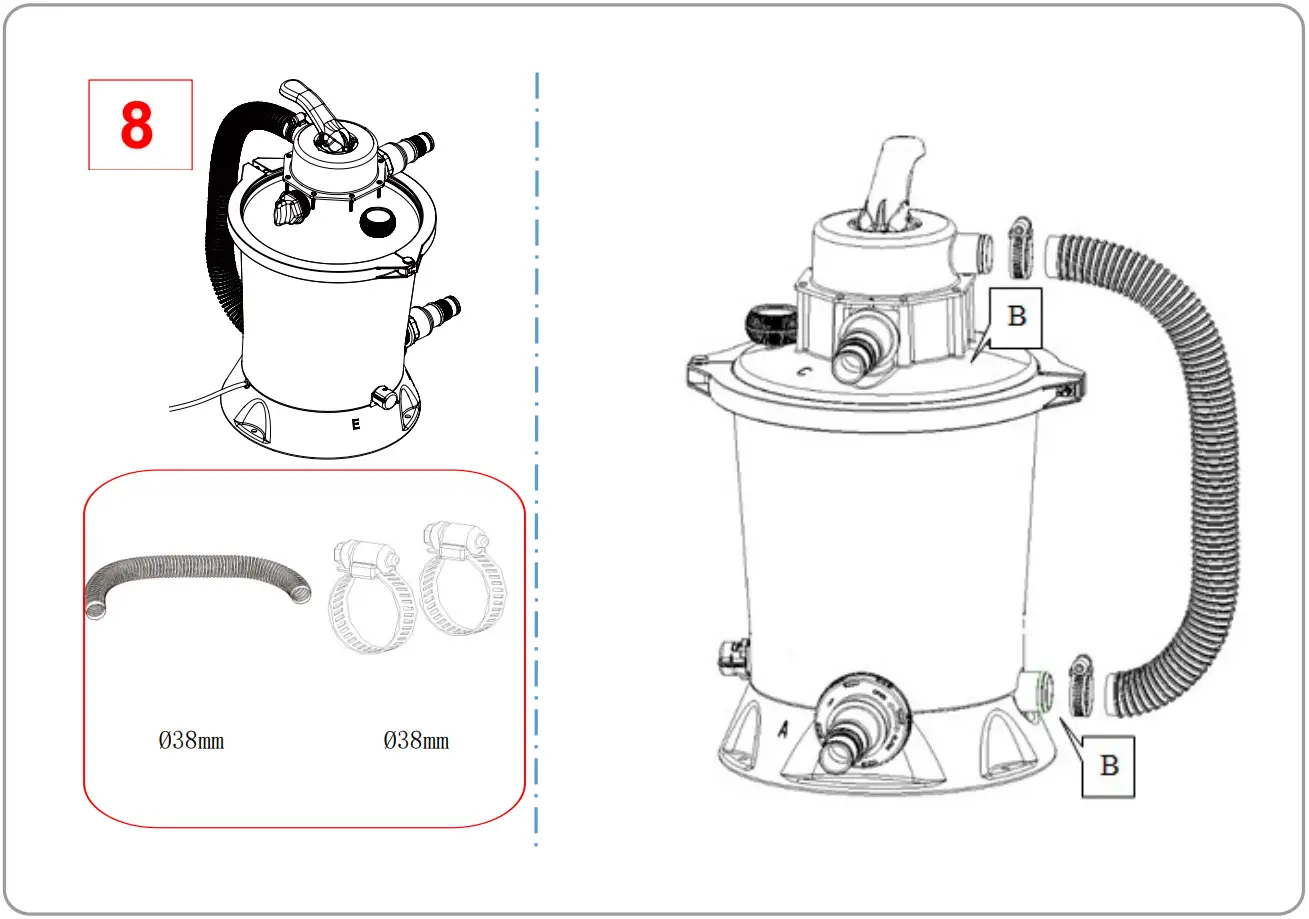 8

E

Ø38mm

Ø38mm

B

C

A

B