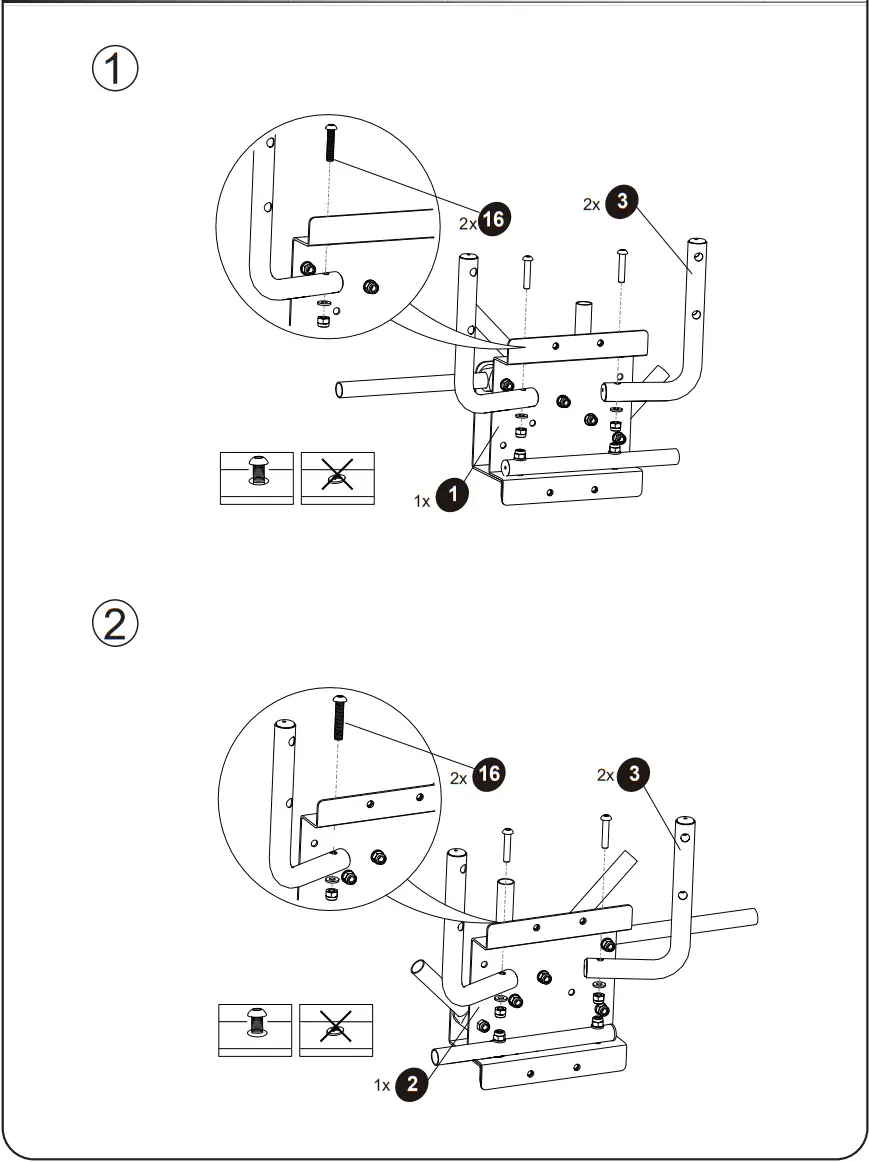 ①

2x 16
2x 3
1x 1

②

2x 16
2x 3
1x 2