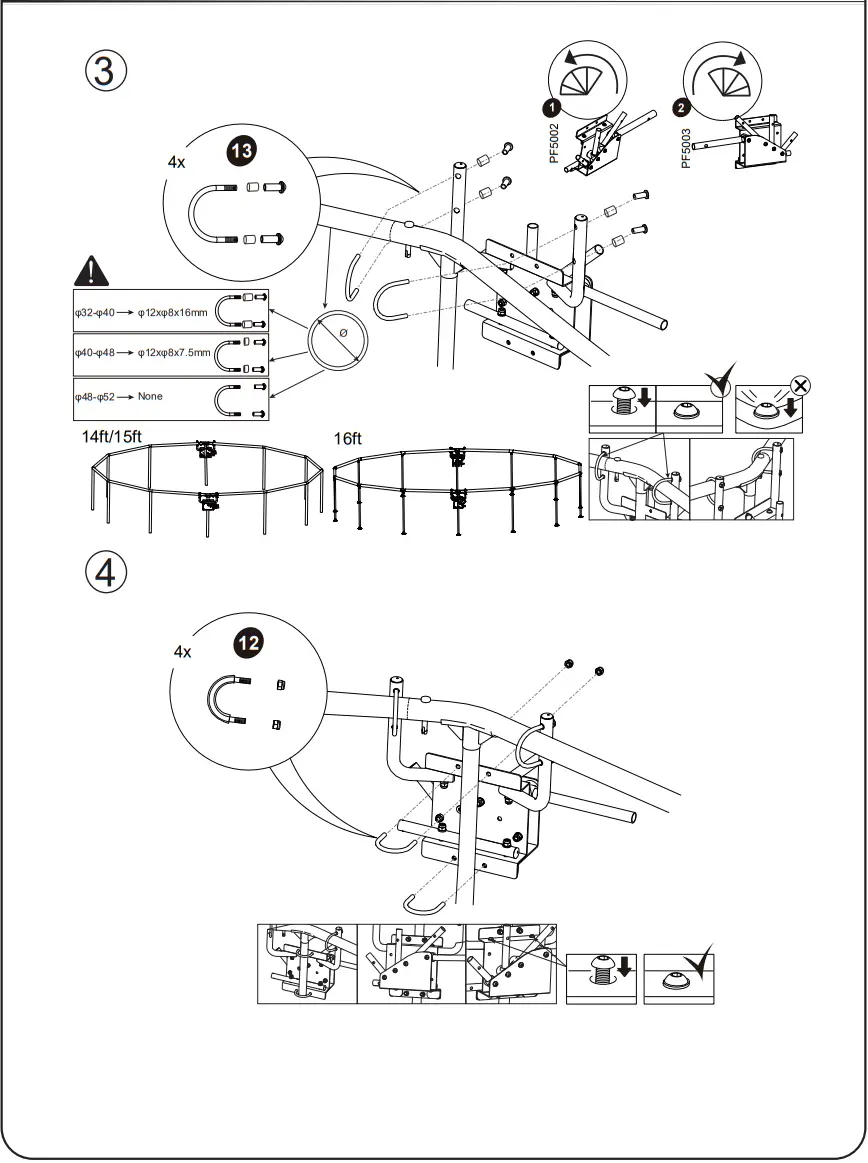 3

1 PF5002

2 PF5003

4x 13

φ32-φ40 → φ12xφ8x16mm

φ40-φ48 → φ12xφ8x7.5mm

φ48-φ52 → None

Ø

14ft/15ft

16ft

4

4x 12