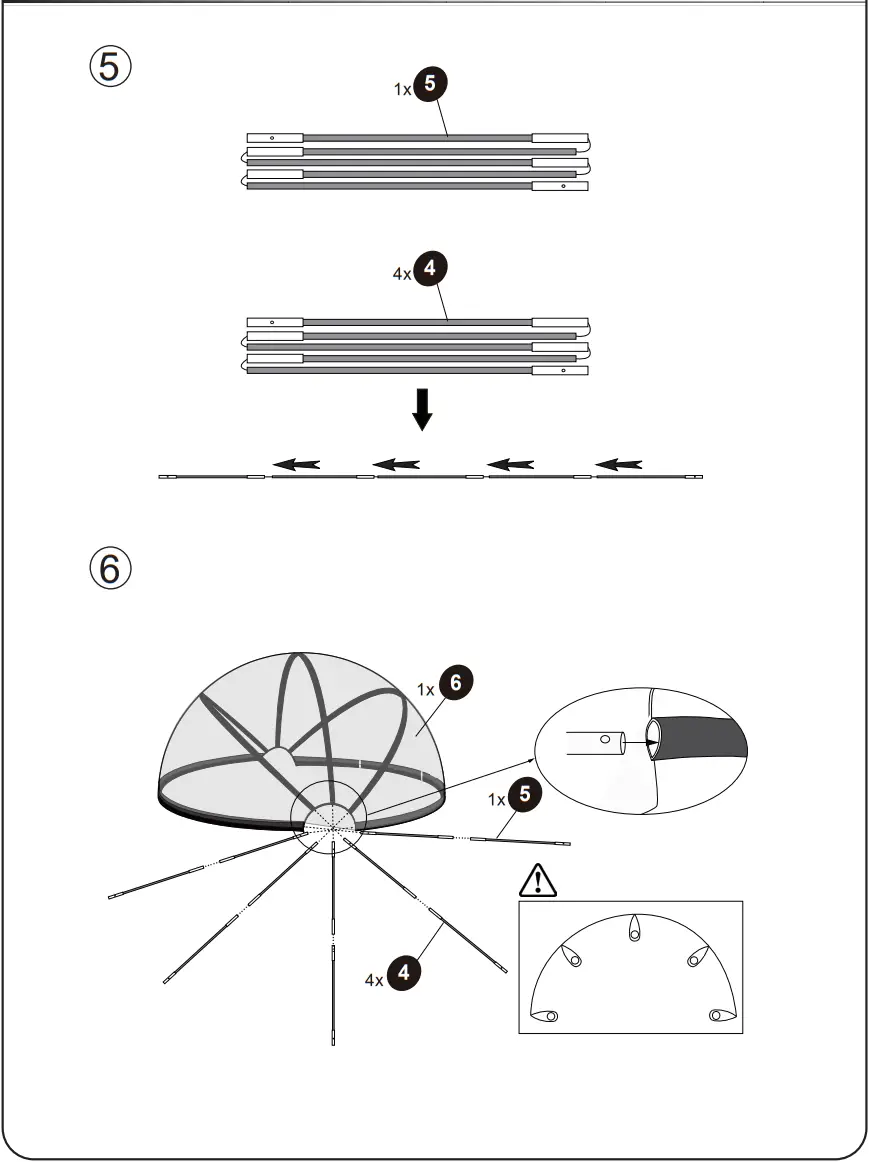 ⑤

1x 5

4x 4

⑥

1x 6

1x 5

4x 4