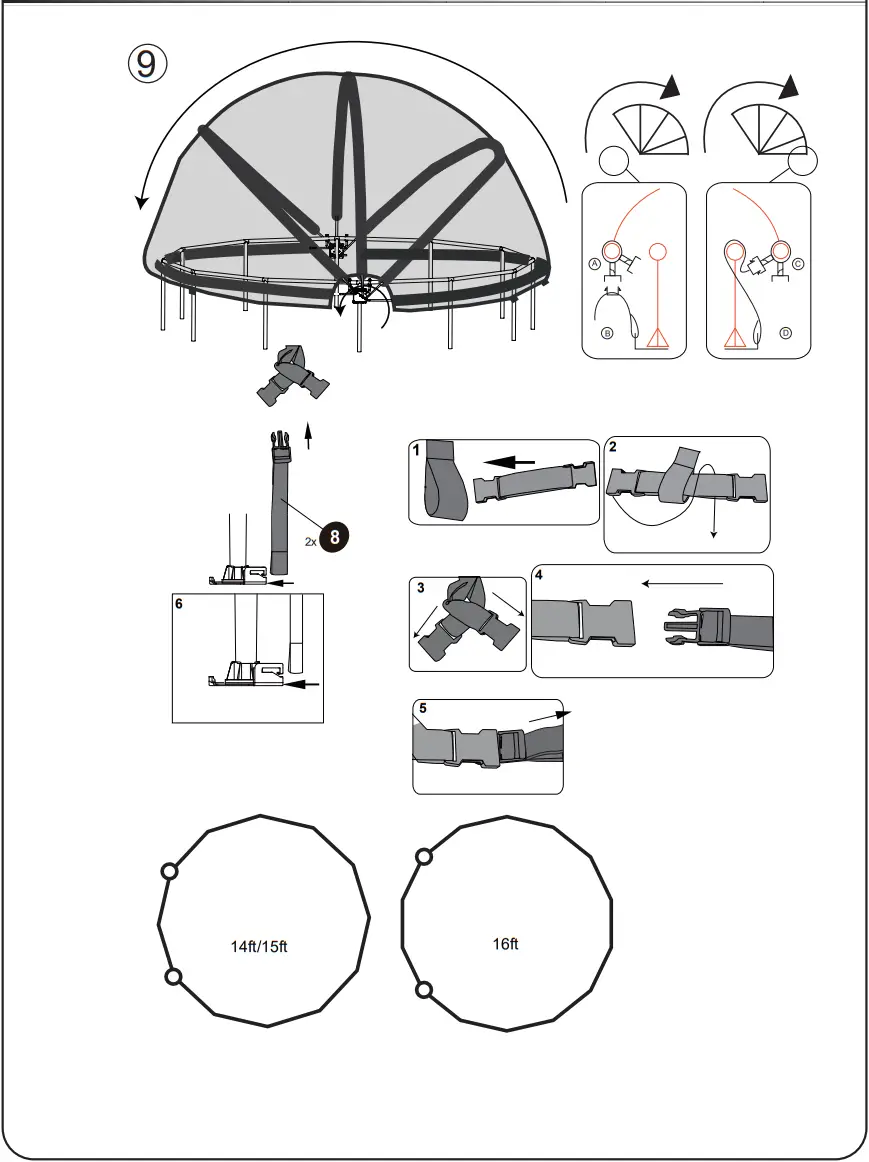 9

A
B
C
D

2x 8

1
2
3
4
5
6

14ft/15ft

16ft