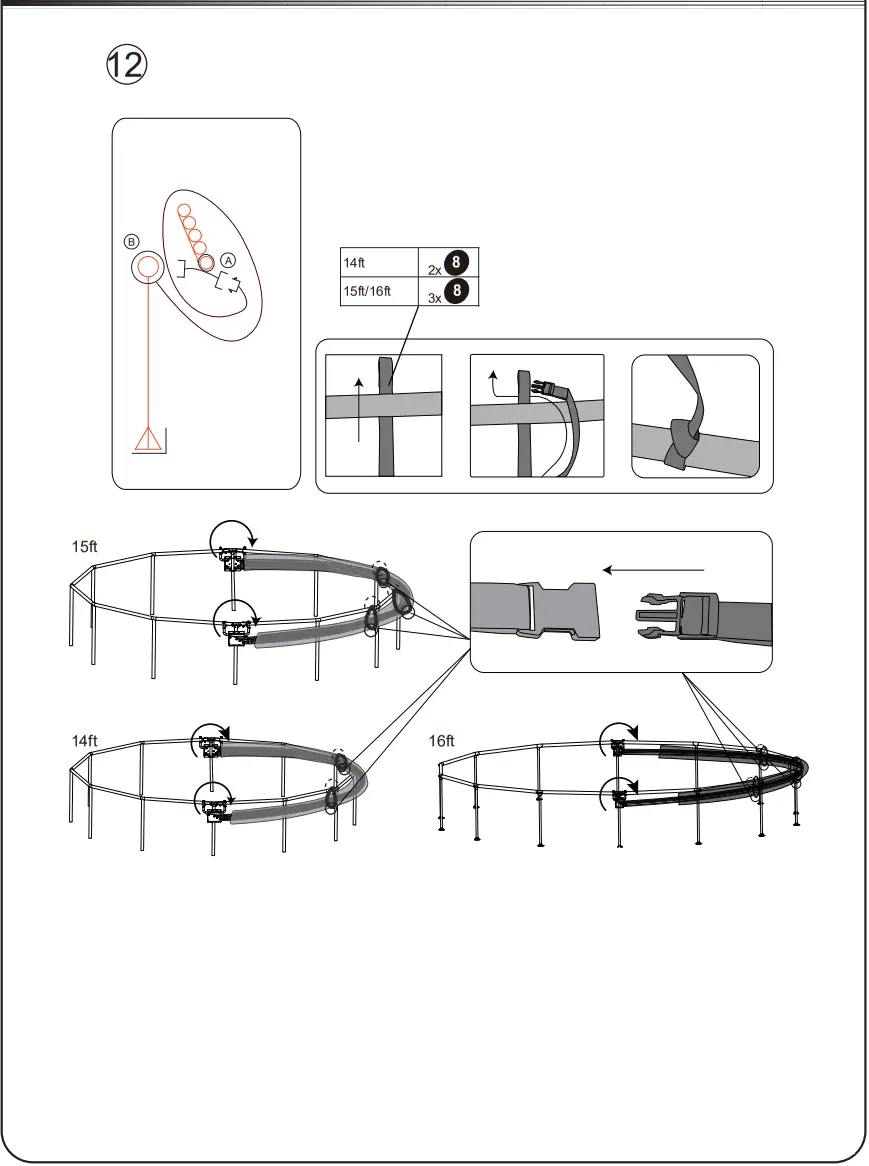 12

B
A

| 14ft | 2x 8 |
|---|---|
| 15ft/16ft | 3x 8 |

15ft

14ft

16ft