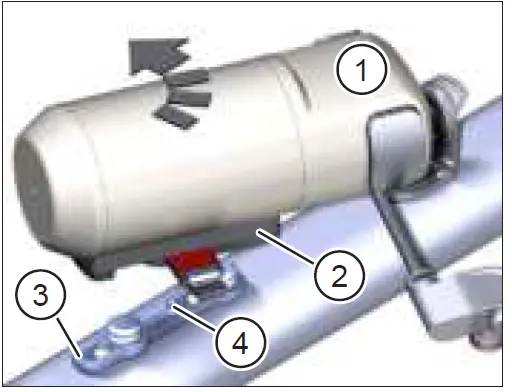 1
2
3
4