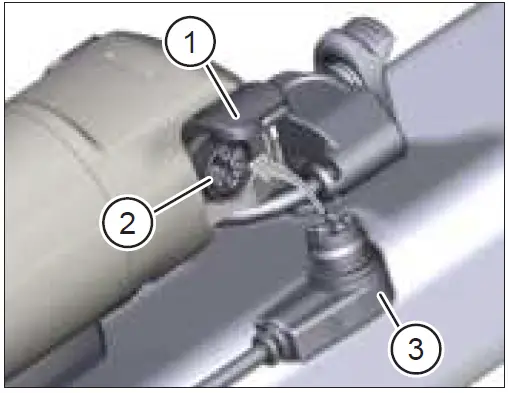 1
2
3