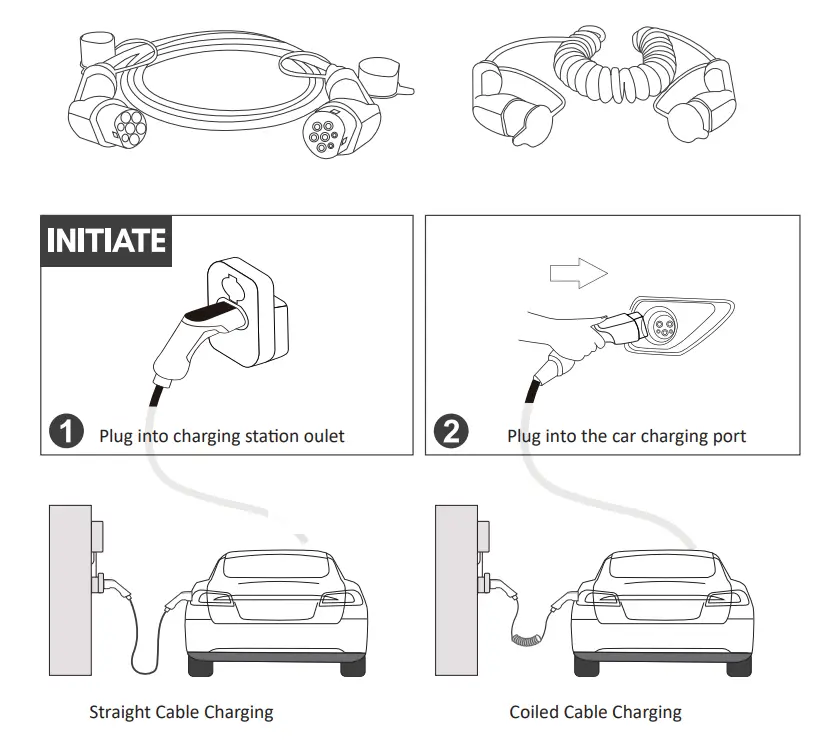 INITIATE

1 Plug into charging station oulet

2 Plug into the car charging port

Straight Cable Charging

Coiled Cable Charging