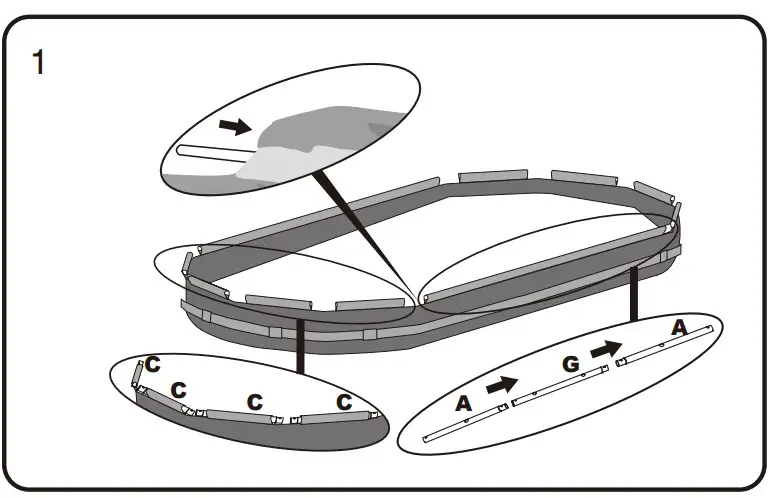 1

C
C
C
C

A
G
A