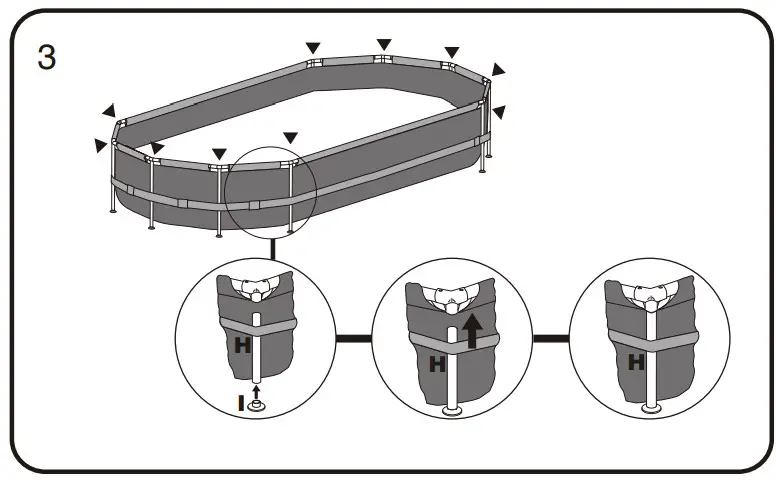 3

H

I

H

H