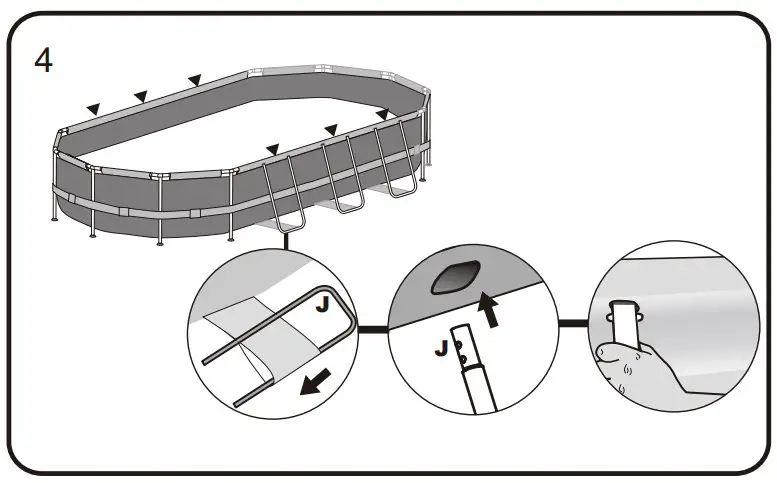 4

J

J