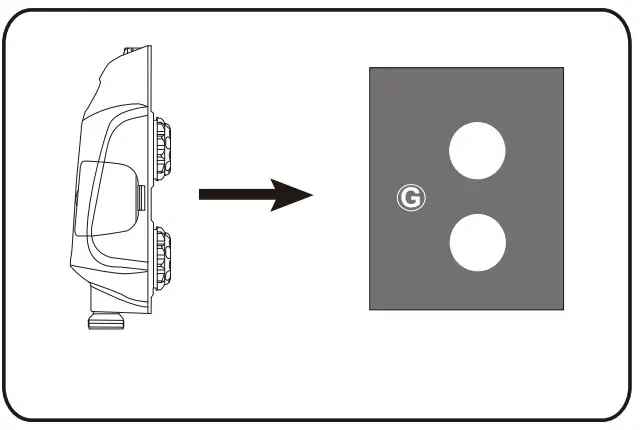 G