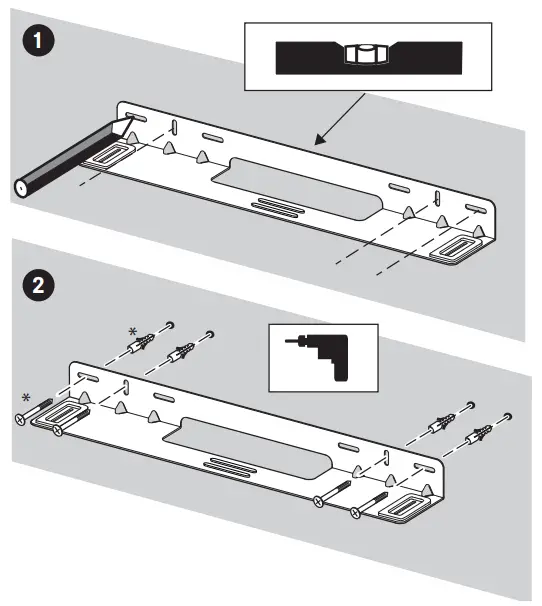 1

2

*

*